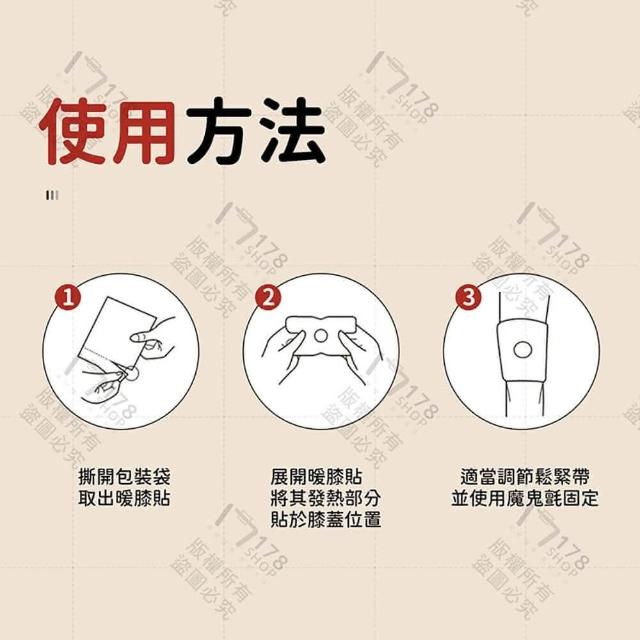 使用方法

1
撕開包裝袋
取出暖膝貼

2
展開暖膝貼
將其發熱部分
貼於膝蓋位置

3
適當調節鬆緊帶
並使用魔鬼氈固定

178 SHOP 版權所有 盜圖必究