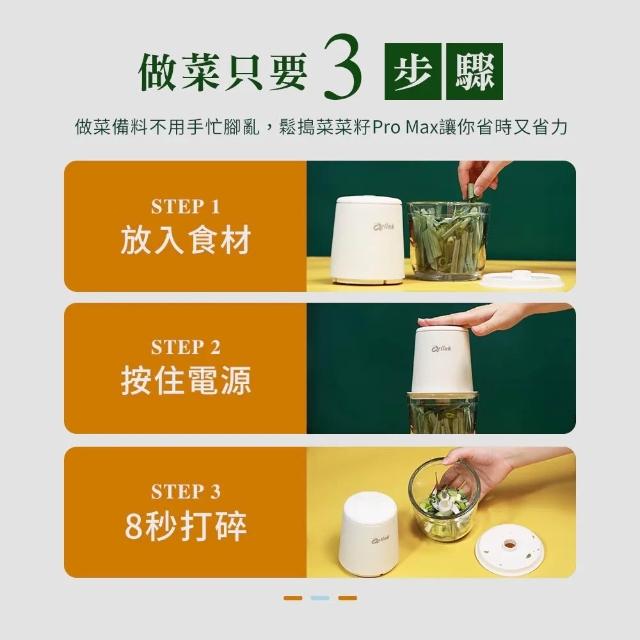 做菜只要 3 步驟

做菜備料不用手忙腳亂，鬆搗菜菜籽Pro Max讓你省時又省力

STEP 1
放入食材

Arlink

STEP 2
按住電源

Arlink

STEP 3
8秒打碎

Arlink