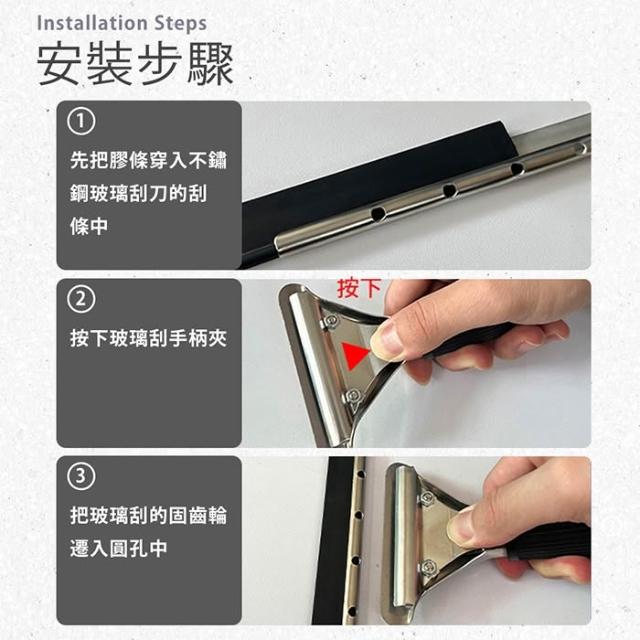 Installation Steps
安裝步驟

①
先把膠條穿入不鏽鋼玻璃刮刀的刮條中

②
按下玻璃刮手柄夾

按下

③
把玻璃刮的固齒輪遷入圓孔中