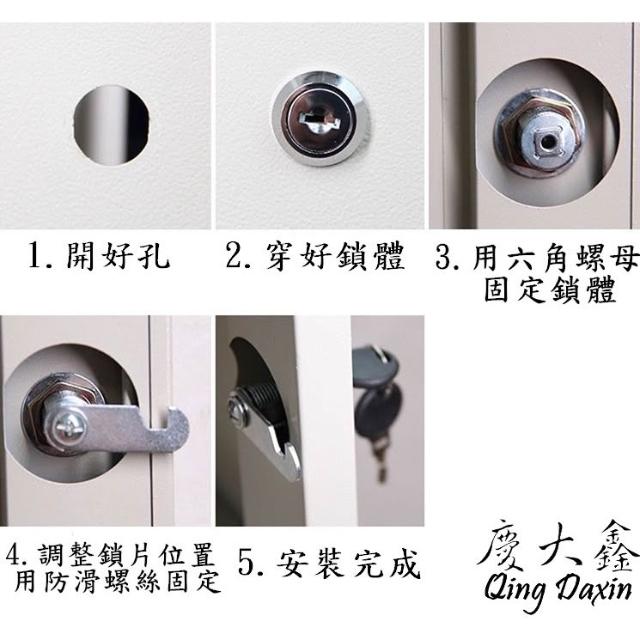 1. 開好孔

2. 穿好鎖體

3. 用六角螺母固定鎖體

4. 調整鎖片位置用防滑螺絲固定

5. 安裝完成

慶大鑫
Qing Daxin