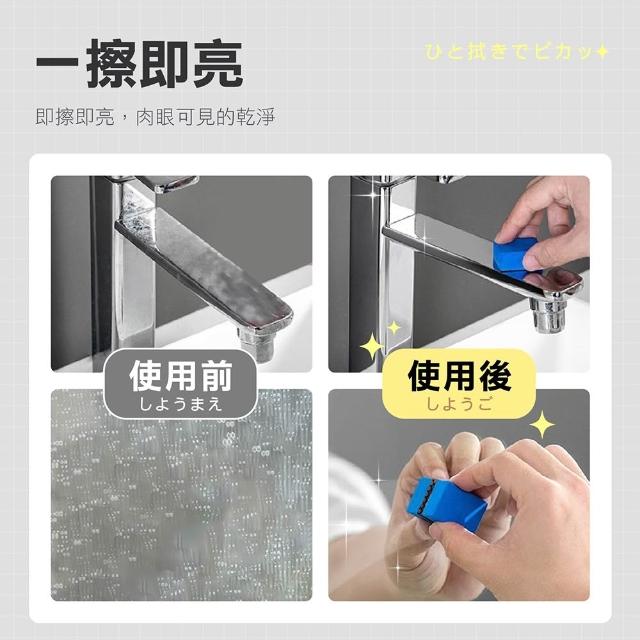 一擦即亮

ひと拭きでピカッ

即擦即亮，肉眼可見的乾淨

使用前
しようまえ

使用後
しようご