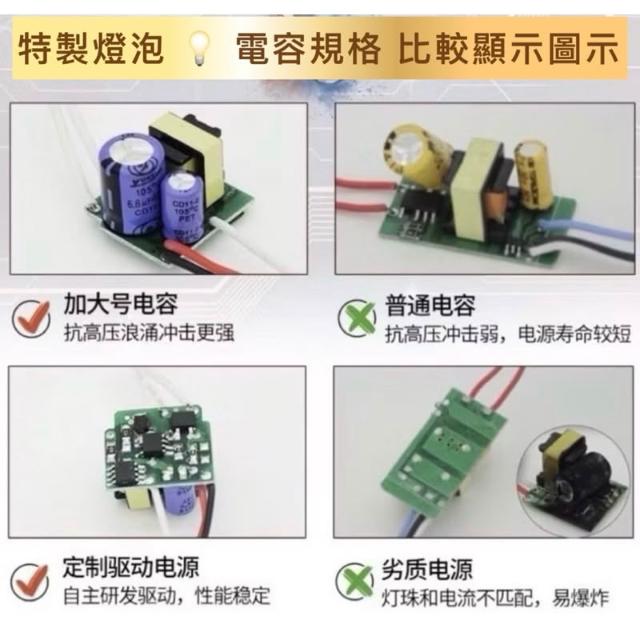 特製燈泡 電容規格 比較顯示圖示

105°C
6.8μF
CD11
CD11-2
105°C
PET

加大号电容
抗高压浪涌冲击更强

普通电容
抗高压冲击弱，电源寿命较短

定制驱动电源
自主研发驱动，性能稳定

劣质电源
灯珠和电流不匹配，易爆炸