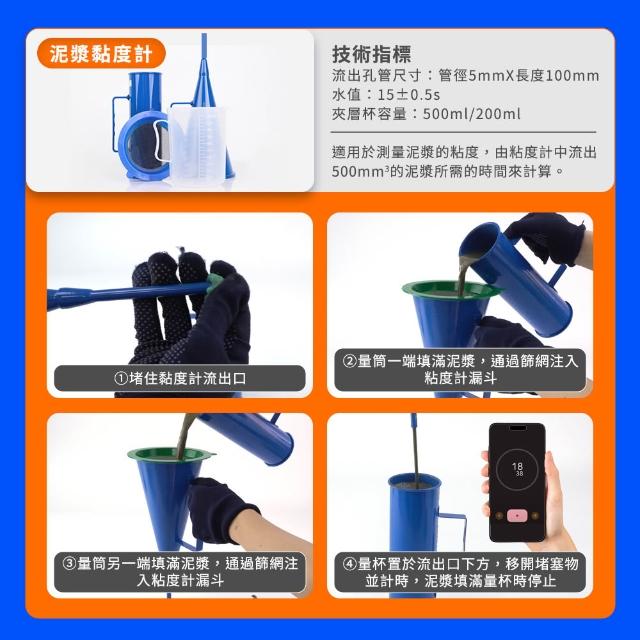 泥漿黏度計

技術指標
流出孔管尺寸：管徑5mmX長度100mm
水值：15±0.5s
夾層杯容量：500ml/200ml

適用於測量泥漿的粘度，由粘度計中流出500mm³的泥漿所需的時間來計算。

①堵住黏度計流出口

②量筒一端填滿泥漿，通過篩網注入粘度計漏斗

③量筒另一端填滿泥漿，通過篩網注入粘度計漏斗

18
38

④量杯置於流出口下方，移開堵塞物並計時，泥漿填滿量杯時停止