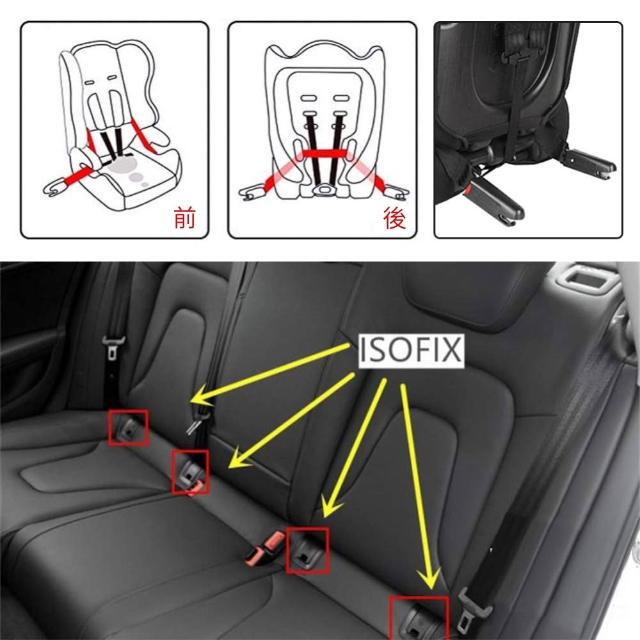 前

後

ISOFIX