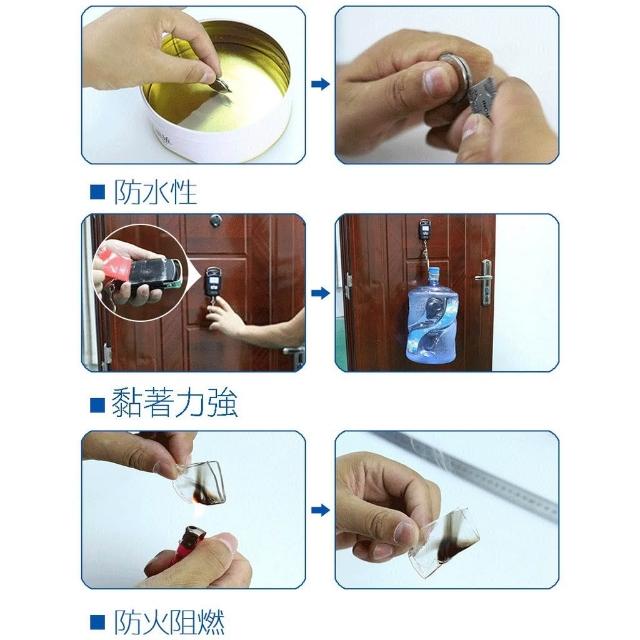 ■ 防水性

■ 黏著力強

■ 防火阻燃