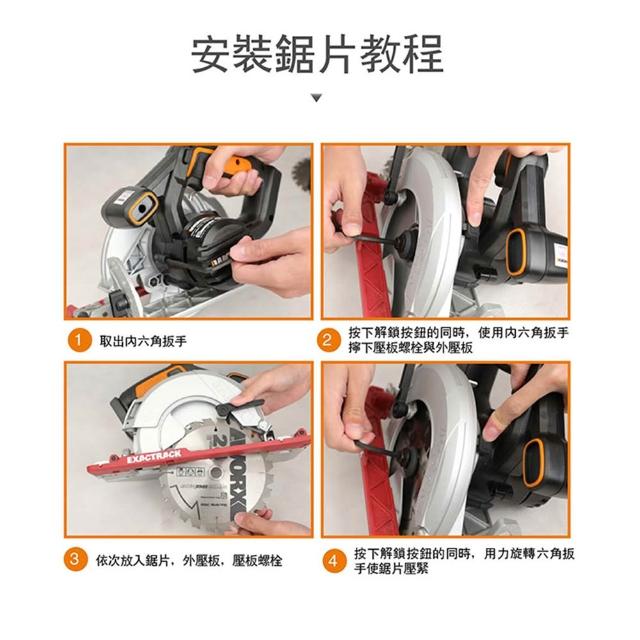 安裝鋸片教程

1 取出内六角扳手

2 按下解鎖按鈕的同時，使用内六角扳手擰下壓板螺栓與外壓板

EXACTRACK

WORX

3 依次放入鋸片，外壓板，壓板螺栓

4 按下解鎖按鈕的同時，用力旋轉六角扳手使鋸片壓緊