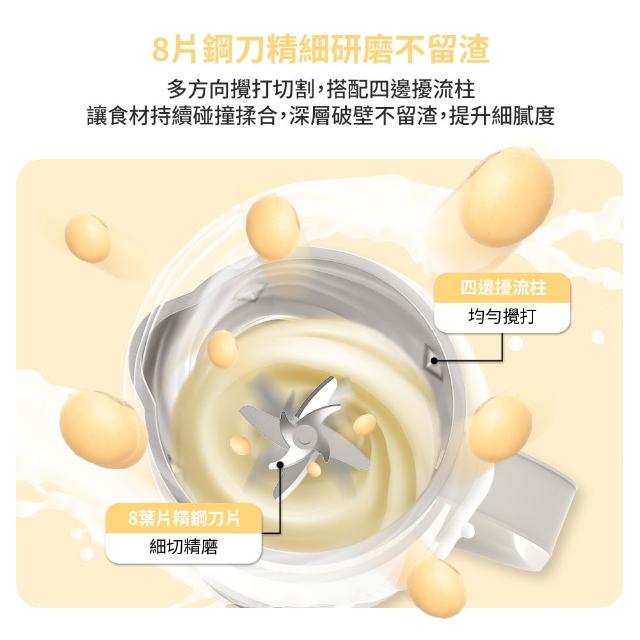 8片鋼刀精細研磨不留渣

多方向攪打切割，搭配四邊擾流柱
讓食材持續碰撞揉合，深層破壁不留渣，提升細膩度

四邊擾流柱
均勻攪打

8葉片精鋼刀片
細切精磨