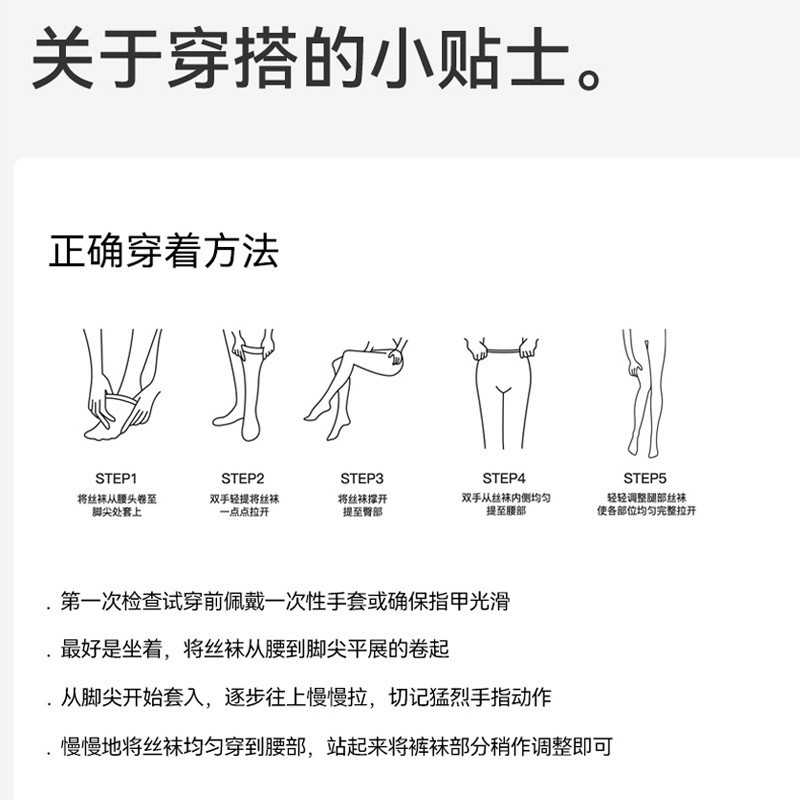 关于穿搭的小贴士。

正确穿着方法

STEP1
将丝袜从腰头卷至脚尖处套上

STEP2
双手轻提将丝袜一点点拉开

STEP3
将丝袜撑开提至臀部

STEP4
双手从丝袜内侧均匀提至腰部

STEP5
轻轻调整腿部丝袜使各部位均匀完整拉开

. 第一次检查试穿前佩戴一次性手套或确保指甲光滑

. 最好是坐着，将丝袜从腰到脚尖平展的卷起

. 从脚尖开始套入，逐步往上慢慢拉，切记猛烈手指动作

. 慢慢地将丝袜均匀穿到腰部，站起来将裤袜部分稍作调整即可