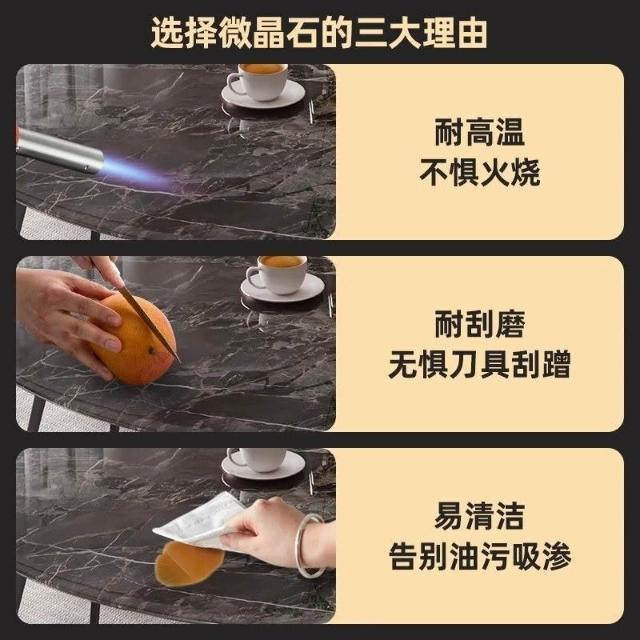 选择微晶石的三大理由

耐高温
不惧火烧

耐刮磨
无惧刀具刮蹭

易清洁
告别油污吸渗