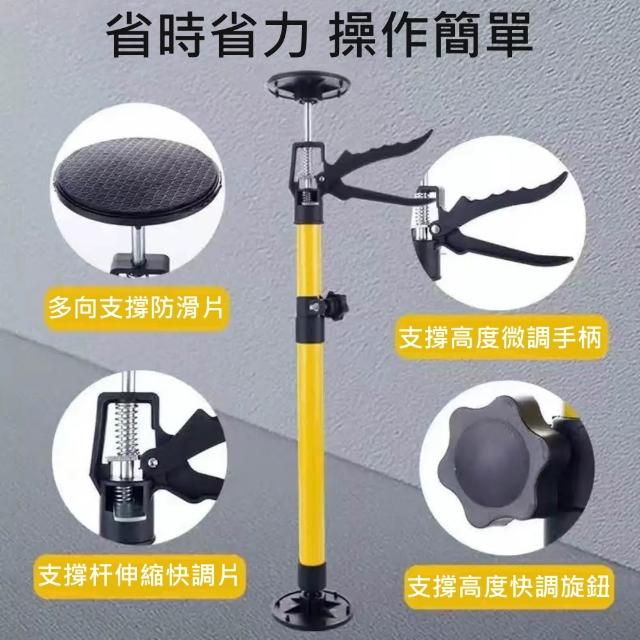 省時省力 操作簡單

多向支撐防滑片

支撐高度微調手柄

支撐杆伸縮快調片

支撐高度快調旋鈕