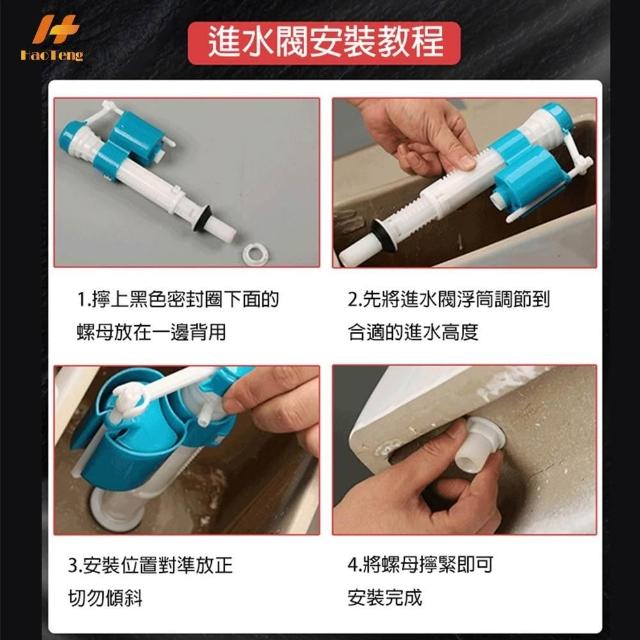 HaoTeng

進水閥安裝教程

1.擰上黑色密封圈下面的螺母放在一邊背用

2.先將進水閥浮筒調節到合適的進水高度

3.安裝位置對準放正切勿傾斜

4.將螺母擰緊即可安裝完成