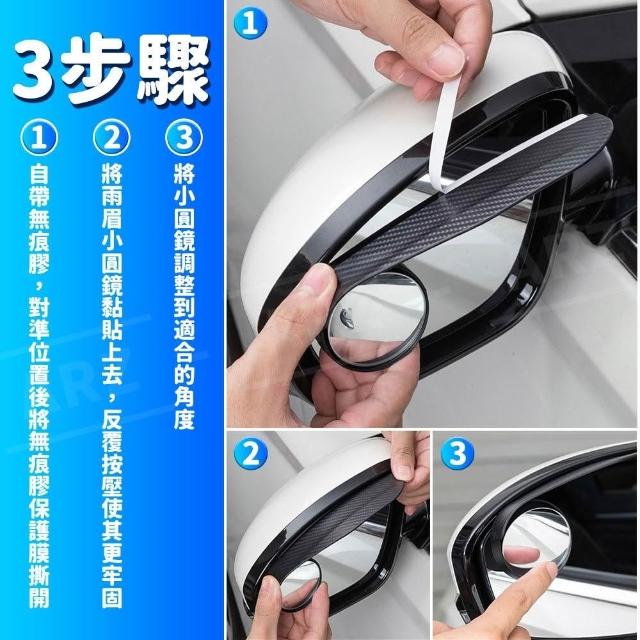 3步驟

1
自帶無痕膠，對準位置後將無痕膠保護膜撕開

2
將雨眉小圓鏡黏貼上去，反覆按壓使其更牢固

3
將小圓鏡調整到適合的角度

1

2

3