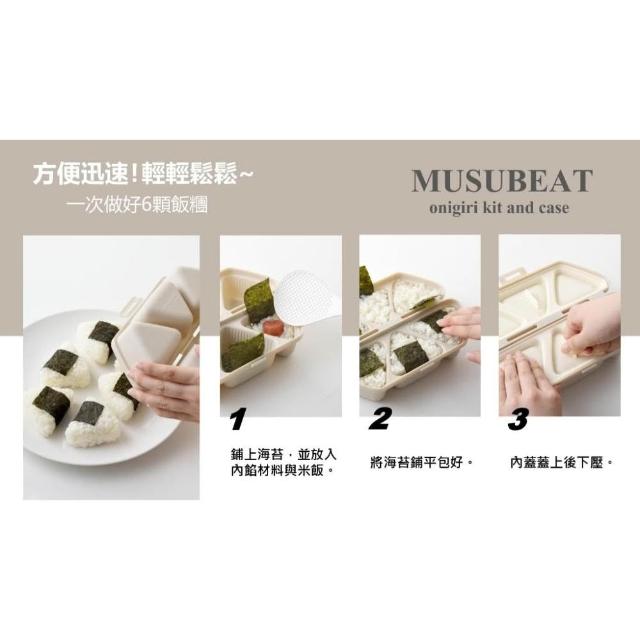 方便迅速!輕輕鬆鬆~
一次做好6顆飯糰

MUSUBEAT
onigiri kit and case

1

鋪上海苔，並放入內餡材料與米飯。

2

將海苔鋪平包好。

3

內蓋蓋上後下壓。