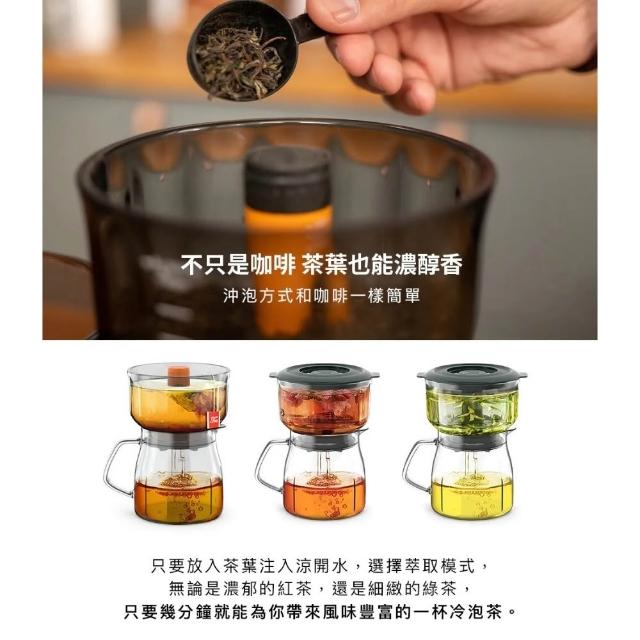 不只是咖啡 茶葉也能濃醇香
沖泡方式和咖啡一樣簡單

只要放入茶葉注入涼開水，選擇萃取模式，
無論是濃郁的紅茶，還是細緻的綠茶，
只要幾分鐘就能為你帶來風味豐富的一杯冷泡茶。