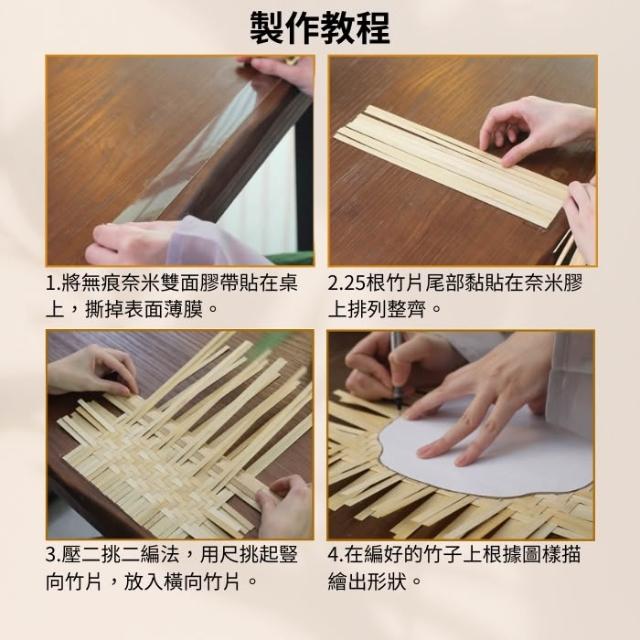 製作教程

1.將無痕奈米雙面膠帶貼在桌上，撕掉表面薄膜。

2.25根竹片尾部黏貼在奈米膠上排列整齊。

3.壓二挑二編法，用尺挑起豎向竹片，放入橫向竹片。

4.在編好的竹子上根據圖樣描繪出形狀。