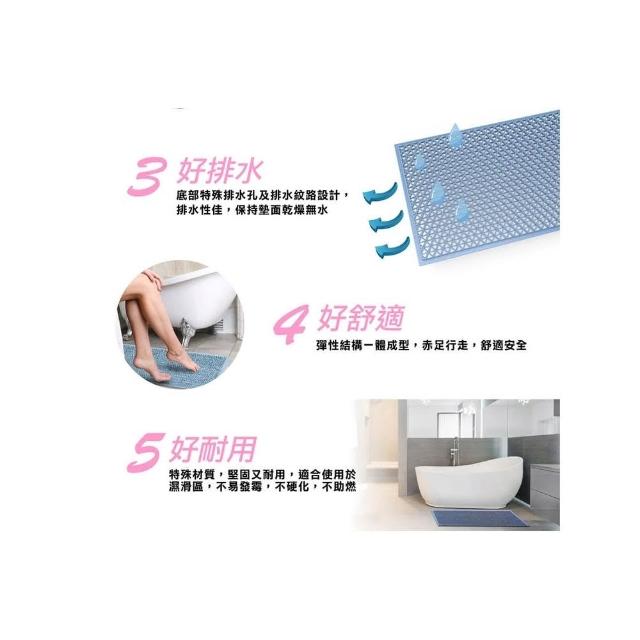 3 好排水
底部特殊排水孔及排水紋路設計，排水性佳，保持墊面乾燥無水

4 好舒適
彈性結構一體成型，赤足行走，舒適安全

5 好耐用
特殊材質，堅固又耐用，適合使用於濕滑區，不易發霉，不硬化，不助燃