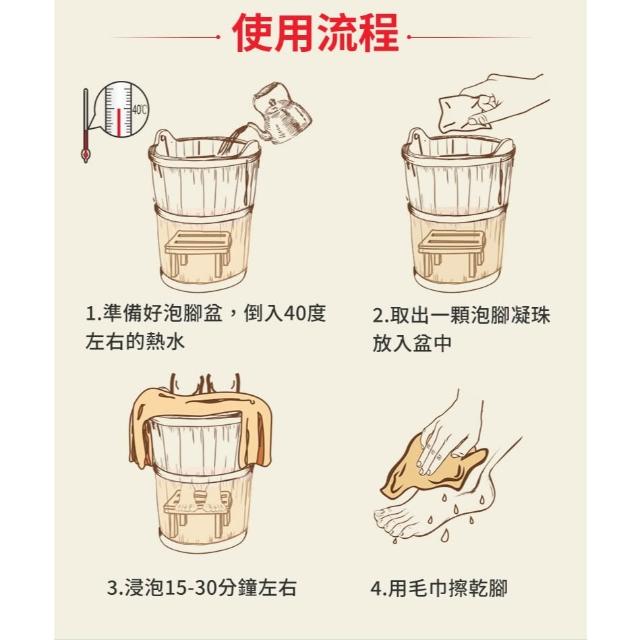 使用流程

40℃

1.準備好泡腳盆，倒入40度左右的熱水

2.取出一顆泡腳凝珠放入盆中

3.浸泡15-30分鐘左右

4.用毛巾擦乾腳