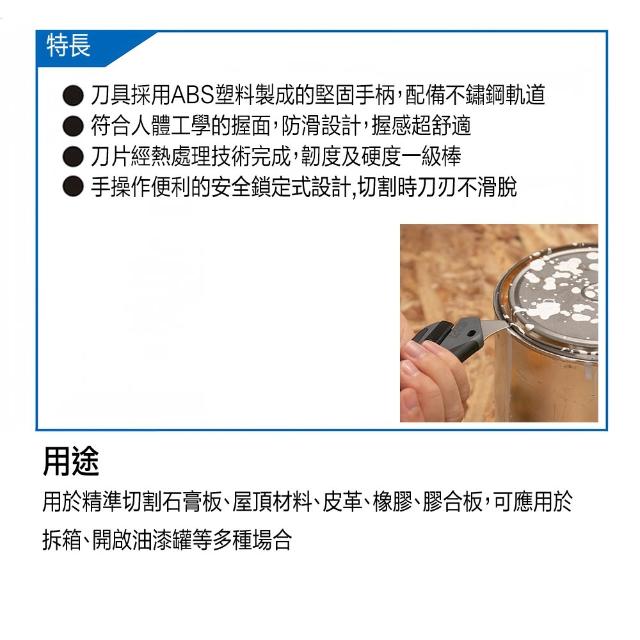 特長

● 刀具採用ABS塑料製成的堅固手柄，配備不鏽鋼軌道
● 符合人體工學的握面，防滑設計，握感超舒適
● 刀片經熱處理技術完成，韌度及硬度一級棒
● 手操作便利的安全鎖定式設計,切割時刀刃不滑脫

用途

用於精準切割石膏板、屋頂材料、皮革、橡膠、膠合板，可應用於拆箱、開啟油漆罐等多種場合