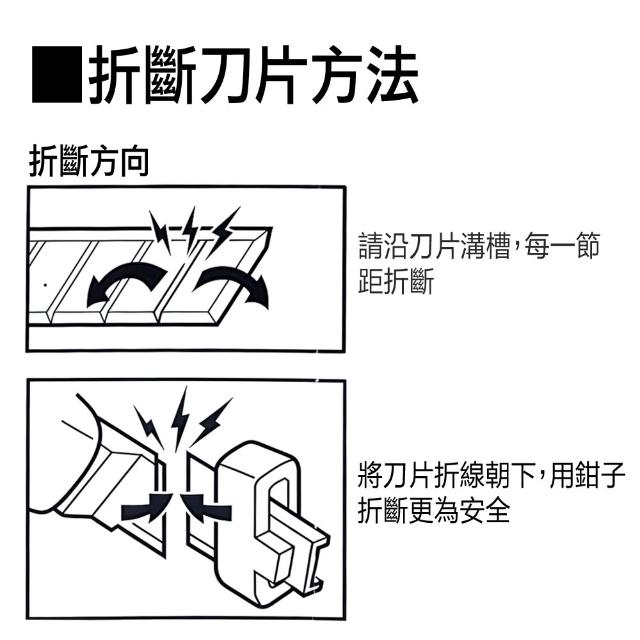 ■折斷刀片方法

折斷方向

請沿刀片溝槽,每一節距折斷

將刀片折線朝下,用鉗子折斷更為安全