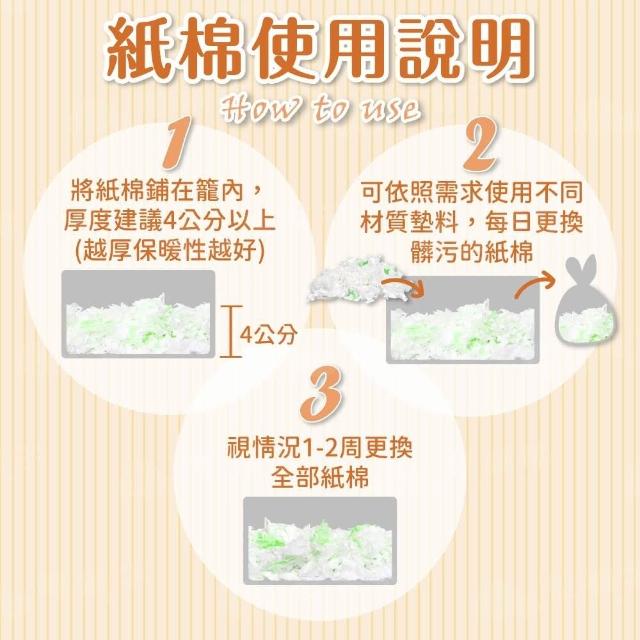 紙棉使用說明

How to use

1

將紙棉鋪在籠內，厚度建議4公分以上(越厚保暖性越好)

4公分

2

可依照需求使用不同材質墊料，每日更換髒污的紙棉

3

視情況1-2周更換全部紙棉