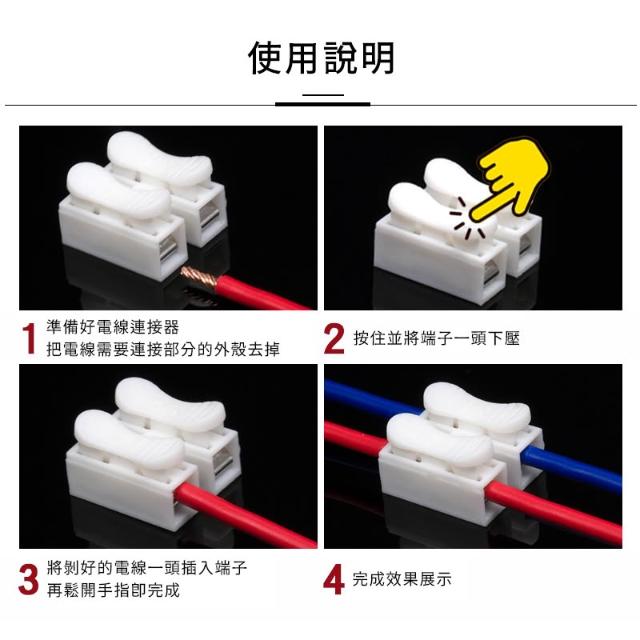 使用說明

1 準備好電線連接器
把電線需要連接部分的外殼去掉

2 按住並將端子一頭下壓

3 將剝好的電線一頭插入端子
再鬆開手指即完成

4 完成效果展示