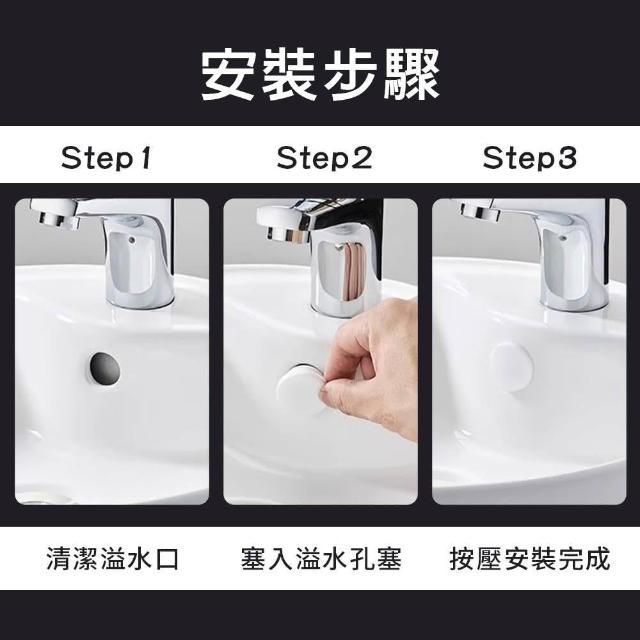 安裝步驟

Step1

Step2

Step3

清潔溢水口

塞入溢水孔塞

按壓安裝完成