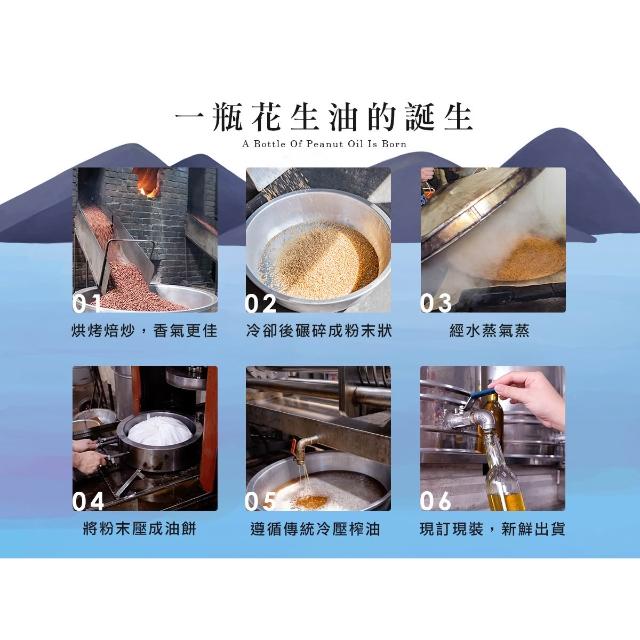 一瓶花生油的誕生

A Bottle Of Peanut Oil Is Born

01
烘烤焙炒，香氣更佳

02
冷卻後碾碎成粉末狀

03
經水蒸氣蒸

04
將粉末壓成油餅

05
遵循傳統冷壓榨油

06
現訂現裝，新鮮出貨