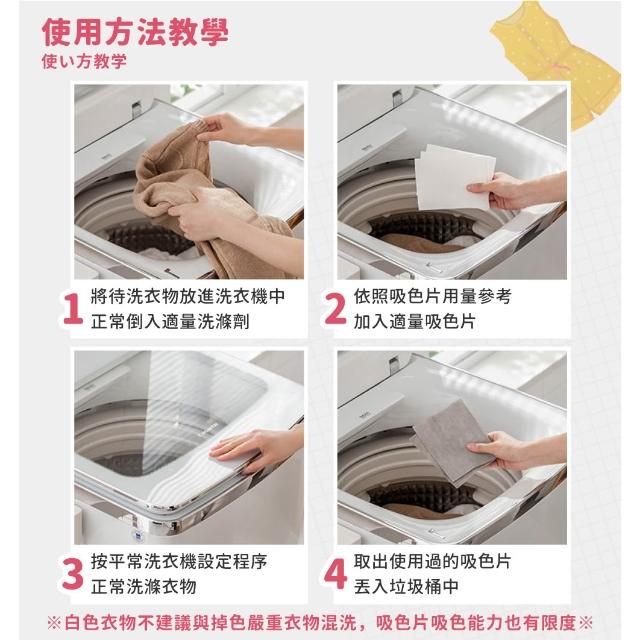 使用方法教學
使い方教学

1 將待洗衣物放進洗衣機中
正常倒入適量洗滌劑

2 依照吸色片用量參考
加入適量吸色片

3 按平常洗衣機設定程序
正常洗滌衣物

4 取出使用過的吸色片
丟入垃圾桶中

※白色衣物不建議與掉色嚴重衣物混洗，吸色片吸色能力也有限度※