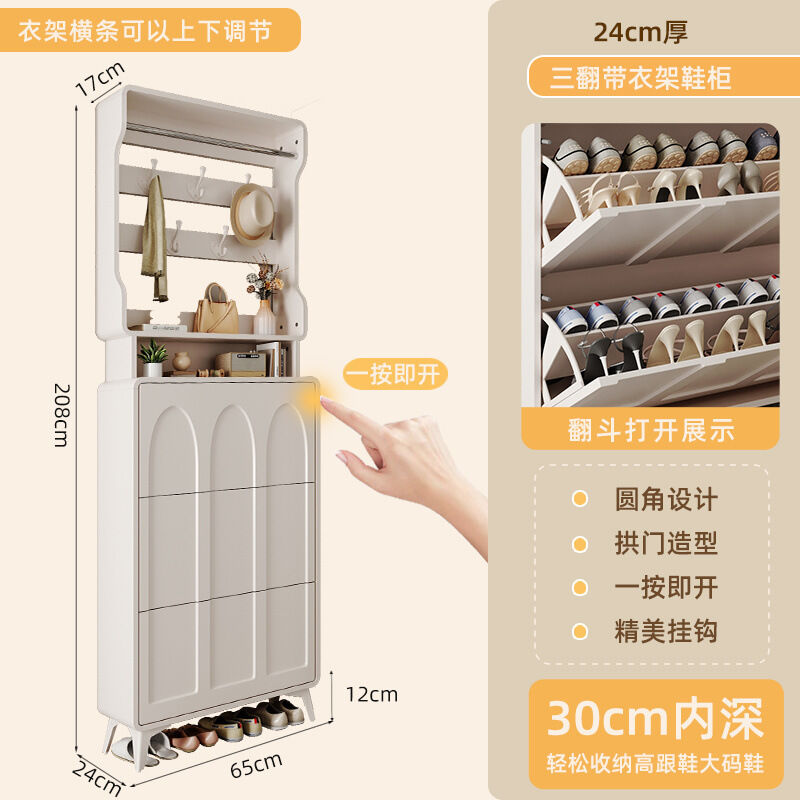 衣架横条可以上下调节

17cm

208cm

一按即开

12cm

24cm

65cm

24cm厚

三翻带衣架鞋柜

翻斗打开展示

圆角设计
拱门造型
一按即开
精美挂钩

30cm内深
轻松收纳高跟鞋大码鞋