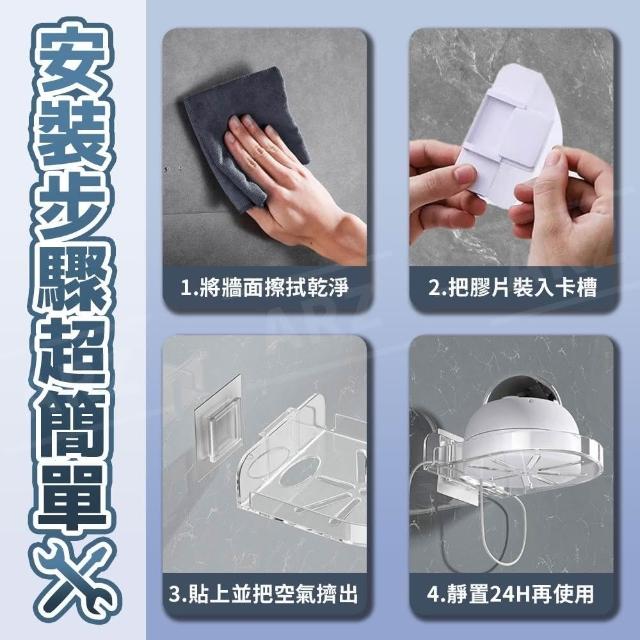 安裝步驟超簡單

1.將牆面擦拭乾淨

2.把膠片裝入卡槽

3.貼上並把空氣擠出

4.靜置24H再使用