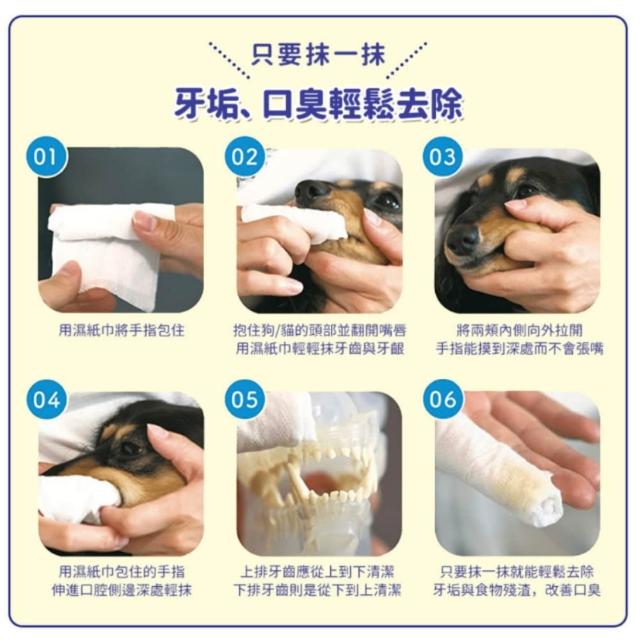 只要抹一抹

牙垢、口臭輕鬆去除

01

用濕紙巾將手指包住

02

抱住狗/貓的頭部並翻開嘴唇
用濕紙巾輕輕抹牙齒與牙齦

03

將兩頰內側向外拉開
手指能摸到深處而不會張嘴

04

用濕紙巾包住的手指
伸進口腔側邊深處輕抹

05

上排牙齒應從上到下清潔
下排牙齒則是從下到上清潔

06

只要抹一抹就能輕鬆去除
牙垢與食物殘渣，改善口臭