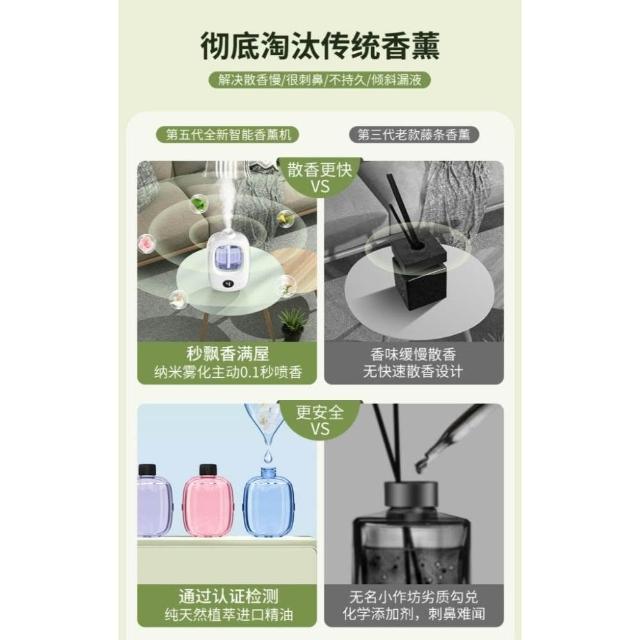 彻底淘汰传统香薰

解决散香慢/很刺鼻/不持久/倾斜漏液

第五代全新智能香薰机

第三代老款藤条香薰

散香更快
VS

秒飘香满屋
纳米雾化主动0.1秒喷香

香味缓慢散香
无快速散香设计

更安全
VS

通过认证检测
纯天然植萃进口精油

无名小作坊劣质勾兑
化学添加剂，刺鼻难闻