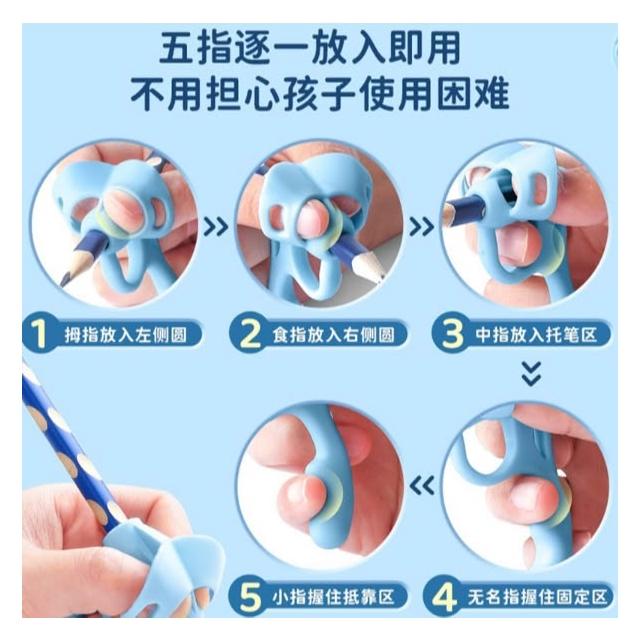 五指逐一放入即用
不用担心孩子使用困难

1 拇指放入左侧圆

2 食指放入右侧圆

3 中指放入托笔区

4 无名指握住固定区

5 小指握住抵靠区