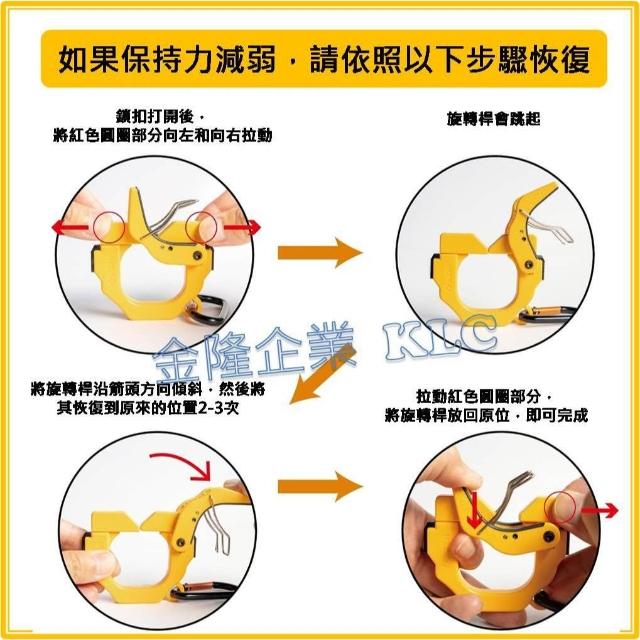 如果保持力減弱，請依照以下步驟恢復

鎖扣打開後，
將紅色圓圈部分向左和向右拉動

旋轉桿會跳起

金隆企業 KLC

將旋轉桿沿箭頭方向傾斜，然後將其恢復到原來的位置2-3次

拉動紅色圓圈部分，
將旋轉桿放回原位，即可完成