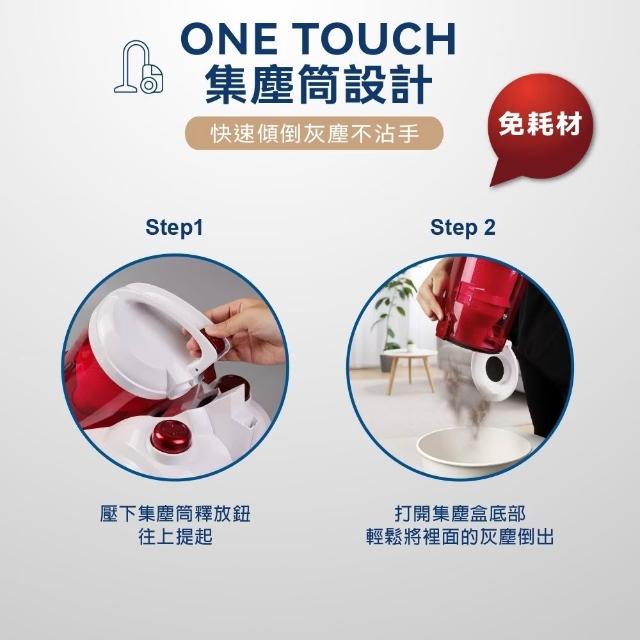 ONE TOUCH
集塵筒設計

快速傾倒灰塵不沾手

免耗材

Step1

壓下集塵筒釋放鈕
往上提起

Step 2

打開集塵盒底部
輕鬆將裡面的灰塵倒出