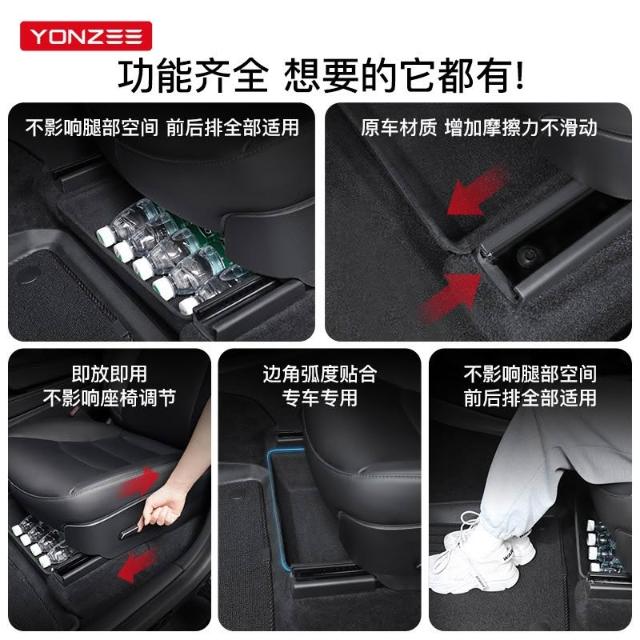 YONZEE

功能齐全 想要的它都有!

不影响腿部空间 前后排全部适用

原车材质 增加摩擦力不滑动

即放即用
不影响座椅调节

边角弧度贴合
专车专用

不影响腿部空间
前后排全部适用