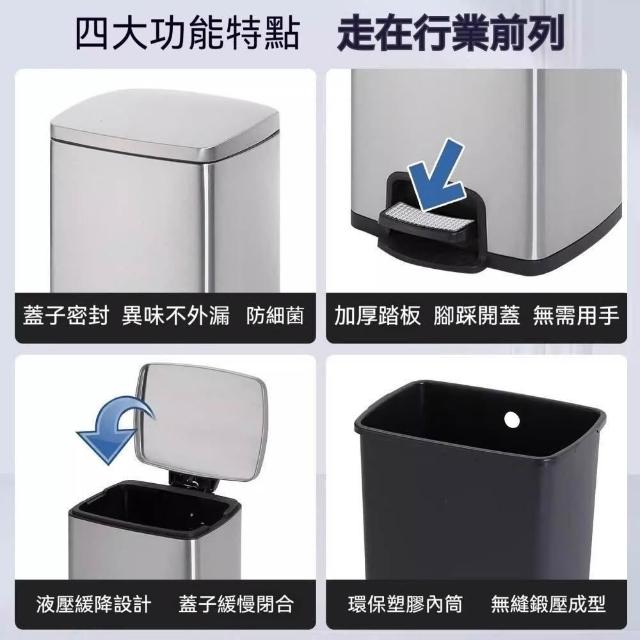 四大功能特點 走在行業前列

蓋子密封 異味不外漏 防細菌

加厚踏板 腳踩開蓋 無需用手

液壓緩降設計 蓋子緩慢閉合

環保塑膠內筒 無縫鍛壓成型