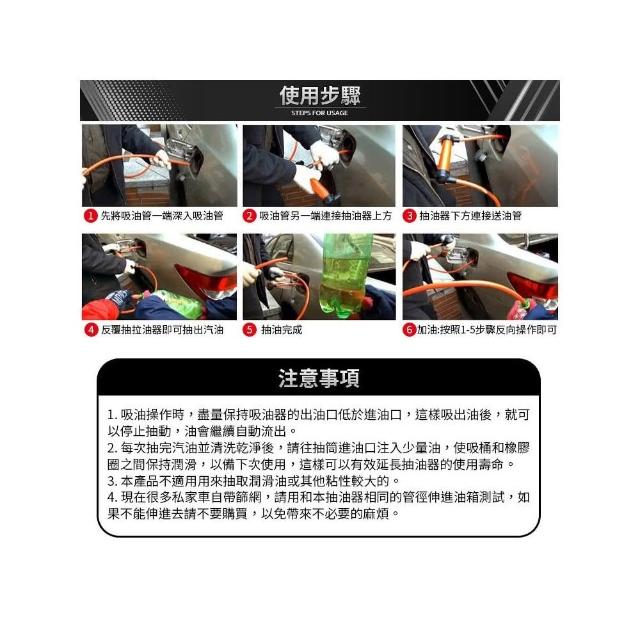 使用步驟
STEPS FOR USAGE

1 先將吸油管一端深入吸油管

2 吸油管另一端連接抽油器上方

3 抽油器下方連接送油管

4 反覆抽拉油器即可抽出汽油

5 抽油完成

6 加油:按照1-5步驟反向操作即可

注意事項

1. 吸油操作時，盡量保持吸油器的出油口低於進油口，這樣吸出油後，就可以停止抽動，油會繼續自動流出。
2. 每次抽完汽油並清洗乾淨後，請往抽筒進油口注入少量油，使吸桶和橡膠圈之間保持潤滑，以備下次使用，這樣可以有效延長抽油器的使用壽命。
3. 本產品不適用用來抽取潤滑油或其他粘性較大的。
4. 現在很多私家車自帶篩網，請用和本抽油器相同的管徑伸進油箱測試，如果不能伸進去請不要購買，以免帶來不必要的麻煩。