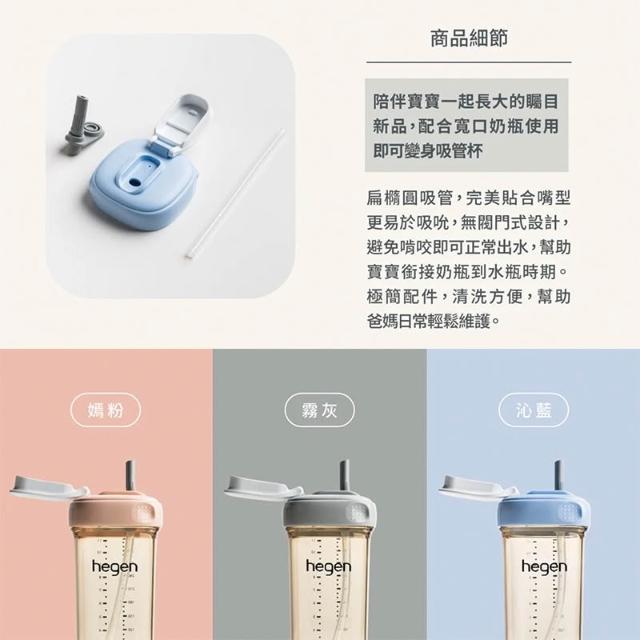 商品細節

陪伴寶寶一起長大的矚目新品，配合寬口奶瓶使用即可變身吸管杯

扁橢圓吸管，完美貼合嘴型更易於吸吮，無閥門式設計，避免啃咬即可正常出水，幫助寶寶銜接奶瓶到水瓶時期。極簡配件，清洗方便，幫助爸媽日常輕鬆維護。

嫣粉

霧灰

沁藍

hegen

hegen

hegen