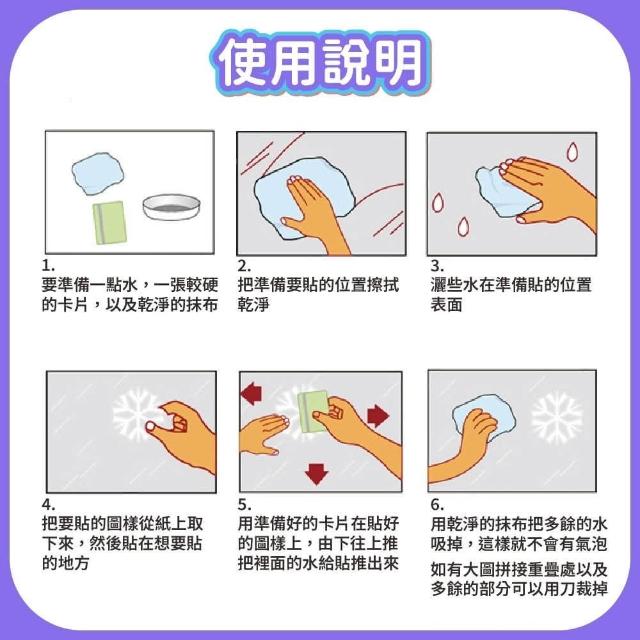 使用說明

1.
要準備一點水，一張較硬的卡片，以及乾淨的抹布

2.
把準備要貼的位置擦拭乾淨

3.
灑些水在準備貼的位置表面

4.
把要貼的圖樣從紙上取下來，然後貼在想要貼的地方

5.
用準備好的卡片在貼好的圖樣上，由下往上推把裡面的水給貼推出來

6.
用乾淨的抹布把多餘的水吸掉，這樣就不會有氣泡

如有大圖拼接重疊處以及多餘的部分可以用刀裁掉