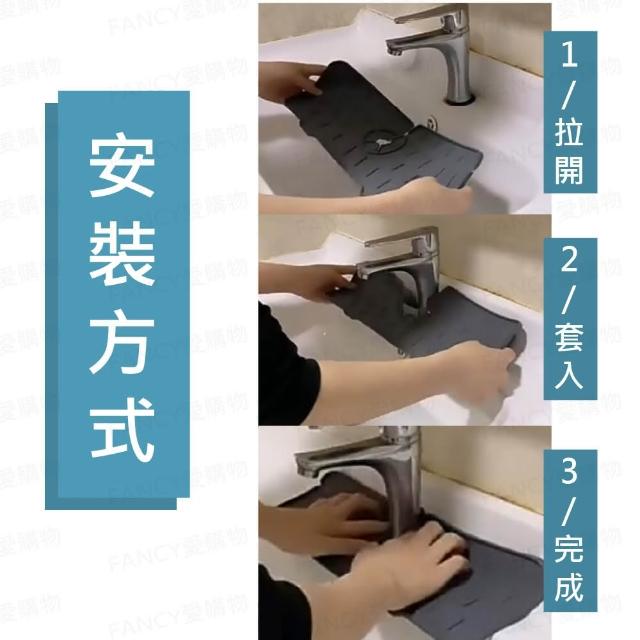 安裝方式

1/拉開

2/套入

3/完成

FANCY愛購物