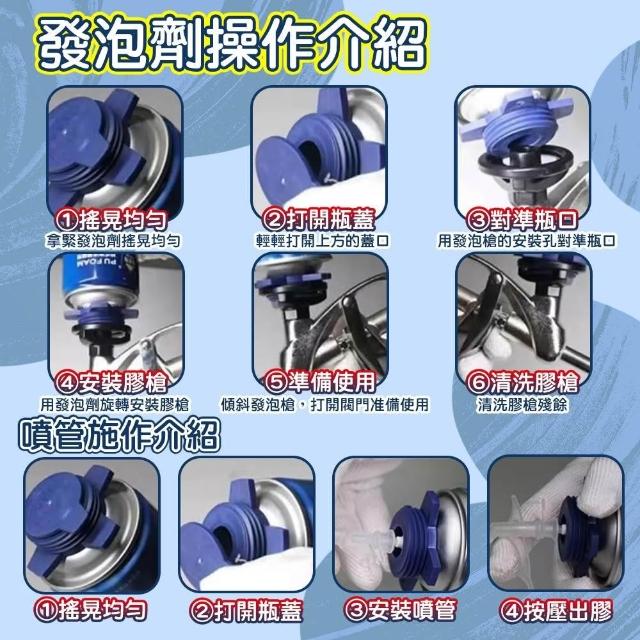 發泡劑操作介紹

①搖晃均勻
拿緊發泡劑搖晃均勻

②打開瓶蓋
輕輕打開上方的蓋口

③對準瓶口
用發泡槍的安裝孔對準瓶口

PU FOAM

④安裝膠槍
用發泡劑旋轉安裝膠槍

⑤準備使用
傾斜發泡槍，打開閥門准備使用

⑥清洗膠槍
清洗膠槍殘餘

噴管施作介紹

①搖晃均勻

②打開瓶蓋

③安裝噴管

④按壓出膠