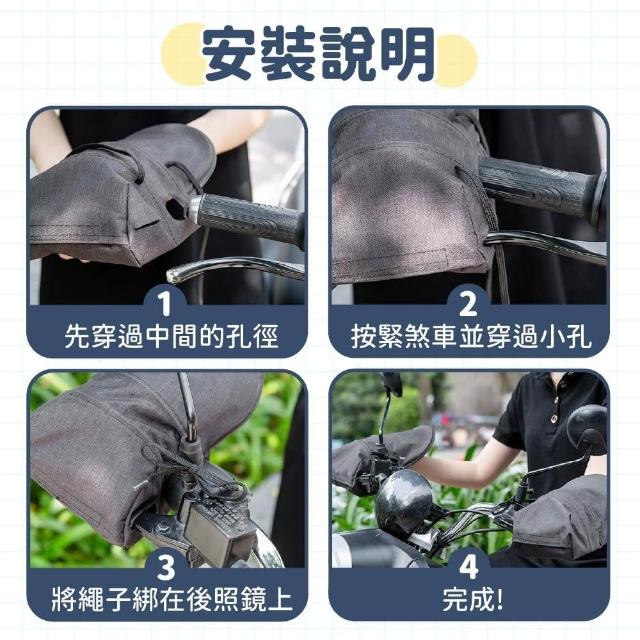 安裝說明

1
先穿過中間的孔徑

2
按緊煞車並穿過小孔

3
將繩子綁在後照鏡上

4
完成!