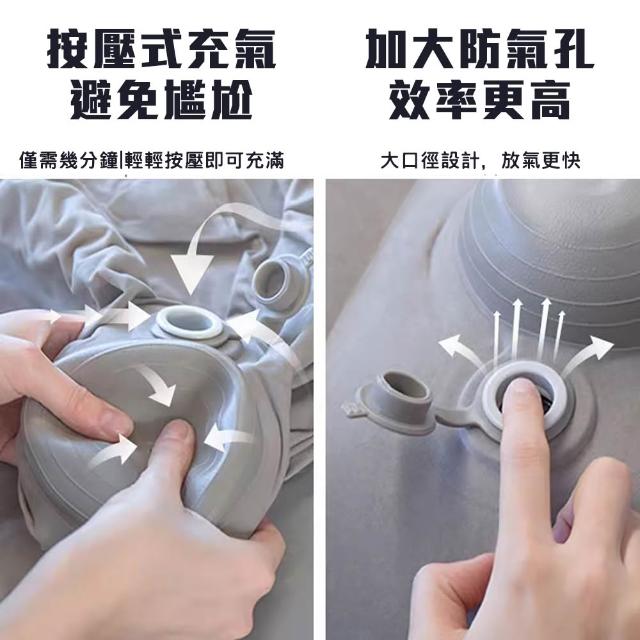 按壓式充氣
避免尷尬

僅需幾分鐘|輕輕按壓即可充滿

加大防氣孔
效率更高

大口徑設計，放氣更快