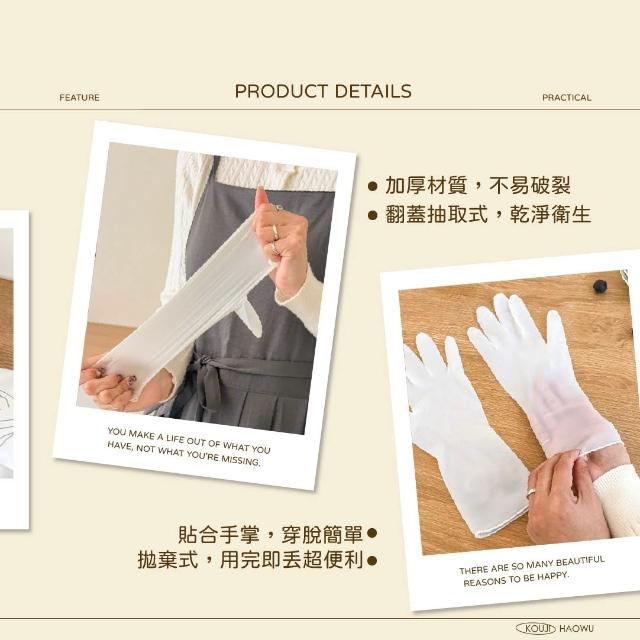 FEATURE

PRODUCT DETAILS

PRACTICAL

● 加厚材質，不易破裂
● 翻蓋抽取式，乾淨衛生

YOU MAKE A LIFE OUT OF WHAT YOU HAVE, NOT WHAT YOU'RE MISSING.

貼合手掌，穿脫簡單●
拋棄式，用完即丟超便利●

THERE ARE SO MANY BEAUTIFUL REASONS TO BE HAPPY.

KOUJI HAOWU