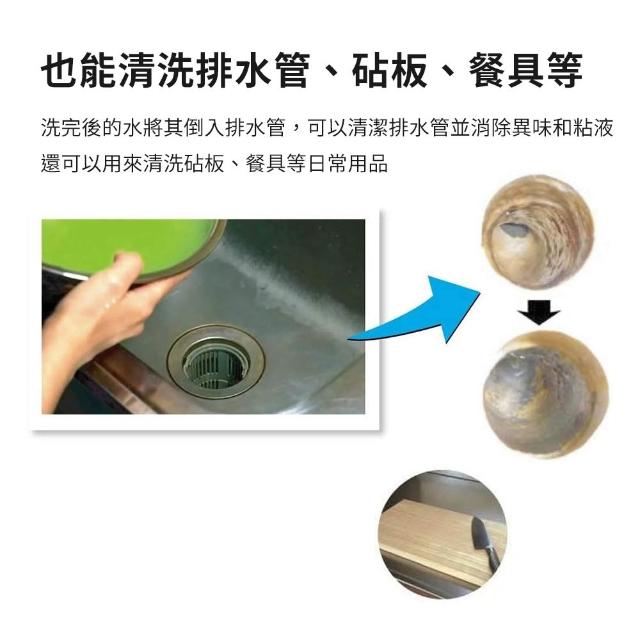 也能清洗排水管、砧板、餐具等

洗完後的水將其倒入排水管，可以清潔排水管並消除異味和粘液
還可以用來清洗砧板、餐具等日常用品