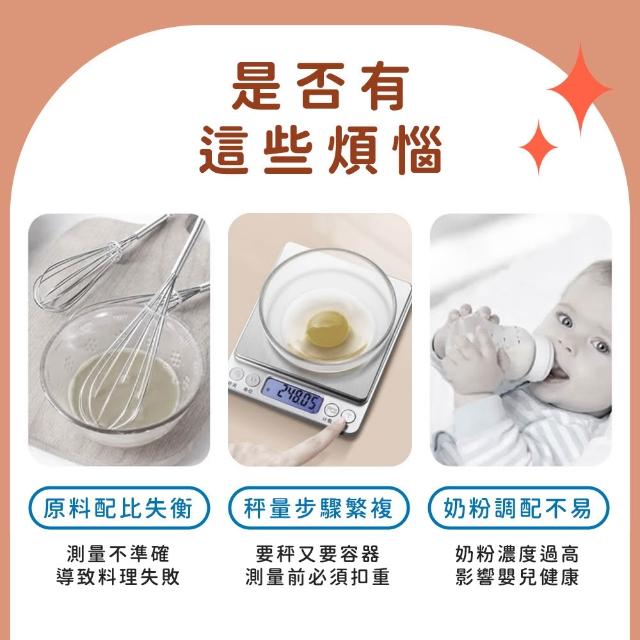 是否有
這些煩惱

248.05

原料配比失衡

測量不準確
導致料理失敗

秤量步驟繁複

要秤又要容器
測量前必須扣重

奶粉調配不易

奶粉濃度過高
影響嬰兒健康