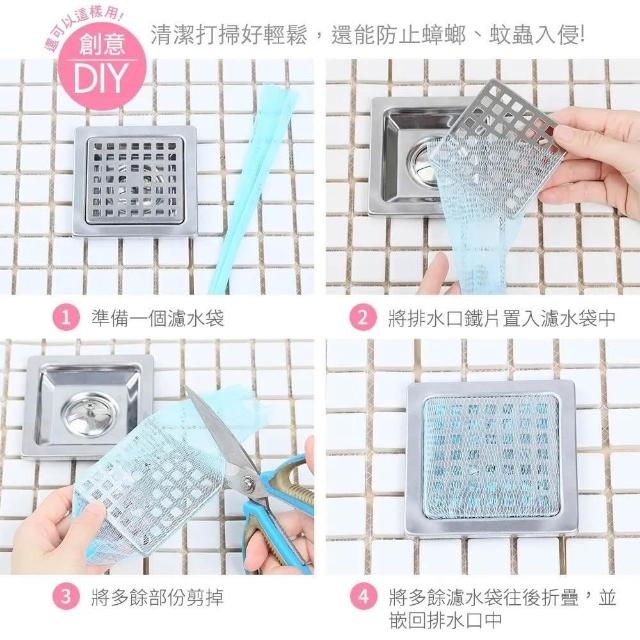 還可以這樣用!

創意
DIY

清潔打掃好輕鬆，還能防止蟑螂、蚊蟲入侵!

1 準備一個濾水袋

2 將排水口鐵片置入濾水袋中

3 將多餘部份剪掉

4 將多餘濾水袋往後折疊，並嵌回排水口中