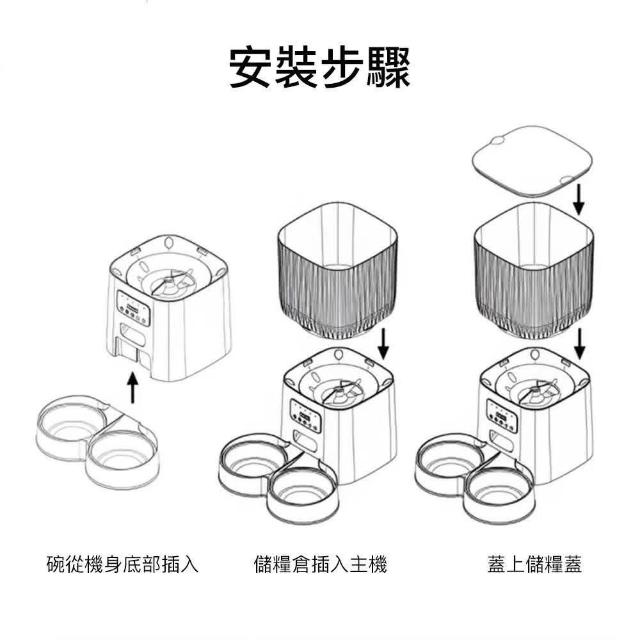 安裝步驟

碗從機身底部插入

儲糧倉插入主機

蓋上儲糧蓋