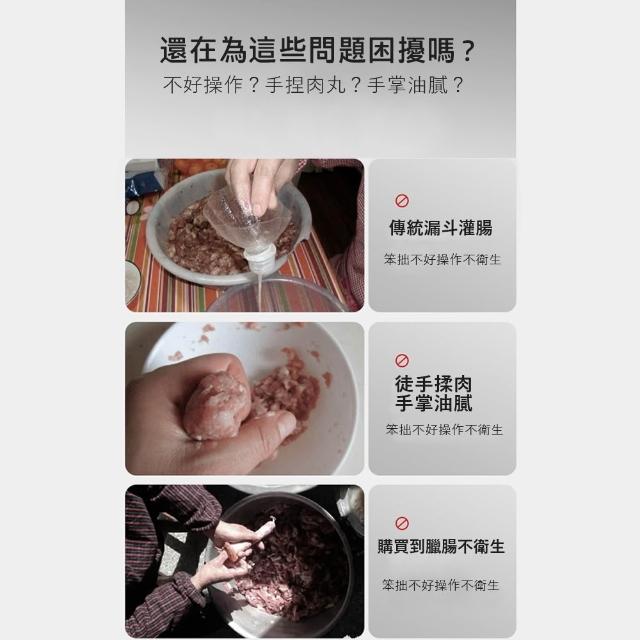 還在為這些問題困擾嗎？
不好操作？手捏肉丸？手掌油膩？

傳統漏斗灌腸
笨拙不好操作不衛生

徒手揉肉
手掌油膩
笨拙不好操作不衛生

購買到臘腸不衛生
笨拙不好操作不衛生